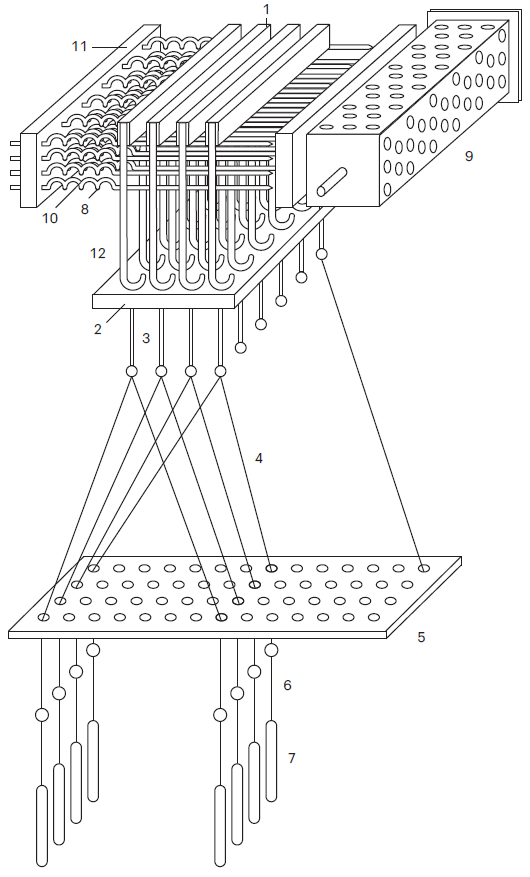 1
11
9
10
8
12
2
3
4
5
6
7